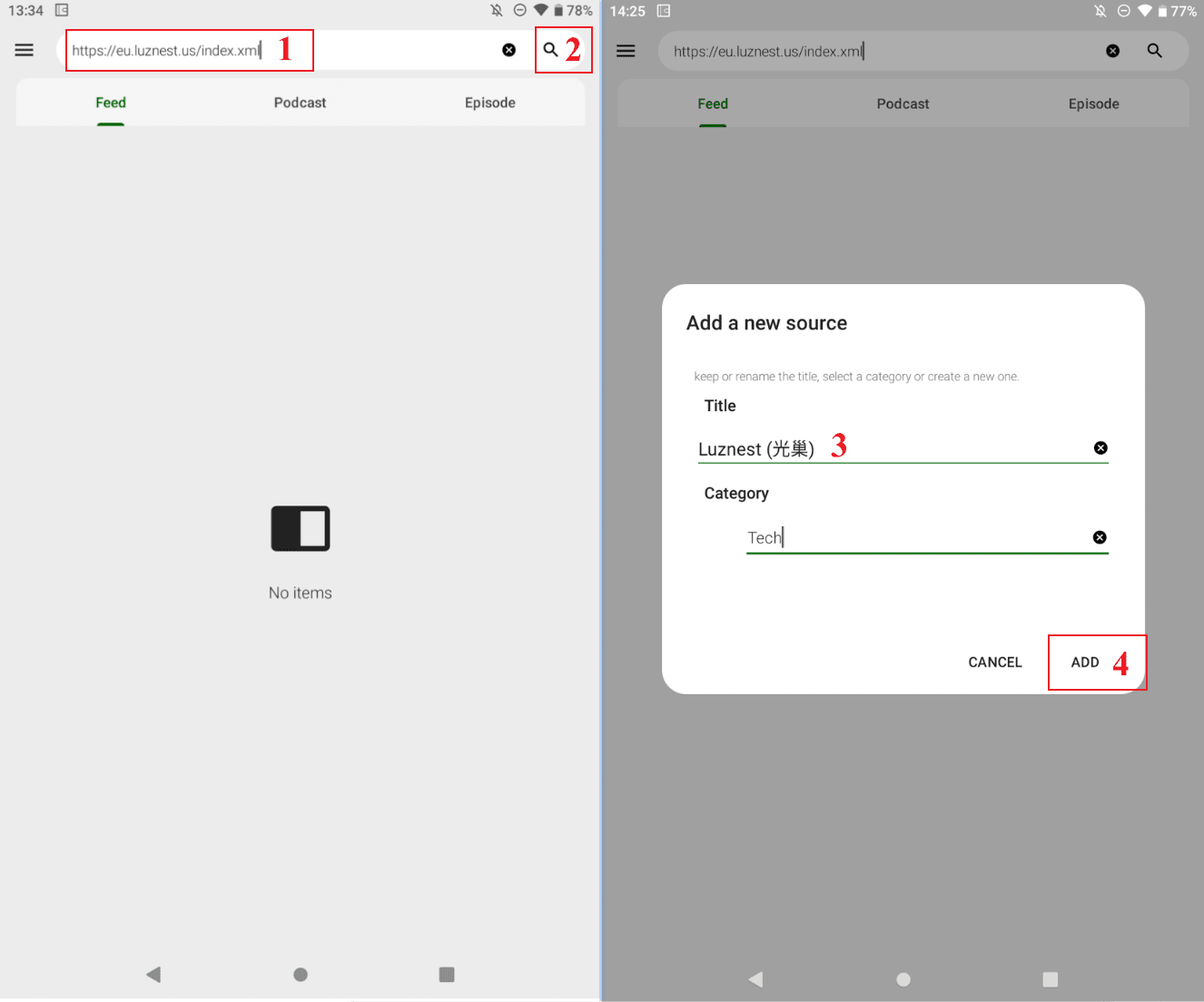 13:34 78%

https://eu.luznest.us/index.xml 1

2

Feed Podcast Episode

No items

14:25 77%

https://eu.luznest.us/index.xml

Feed Podcast Episode

Add a new source

keep or rename the title, select a category or create a new one.

Title

Luznest (光巢) 3

Category

Tech

CANCEL ADD 4